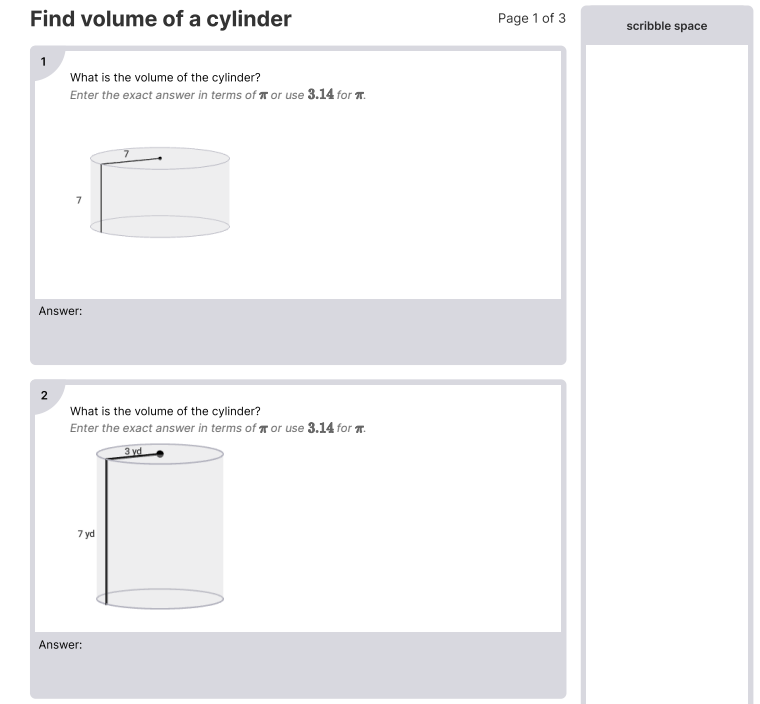 Find volume of a cylinder

Page 1 of 3

scribble space

1

What is the volume of the cylinder?

Enter the exact answer in terms of $\pi$ or use $3.14$ for $\pi$.

7

7

Answer:

2

What is the volume of the cylinder?

Enter the exact answer in terms of $\pi$ or use $3.14$ for $\pi$.

3 yd

7 yd

Answer: